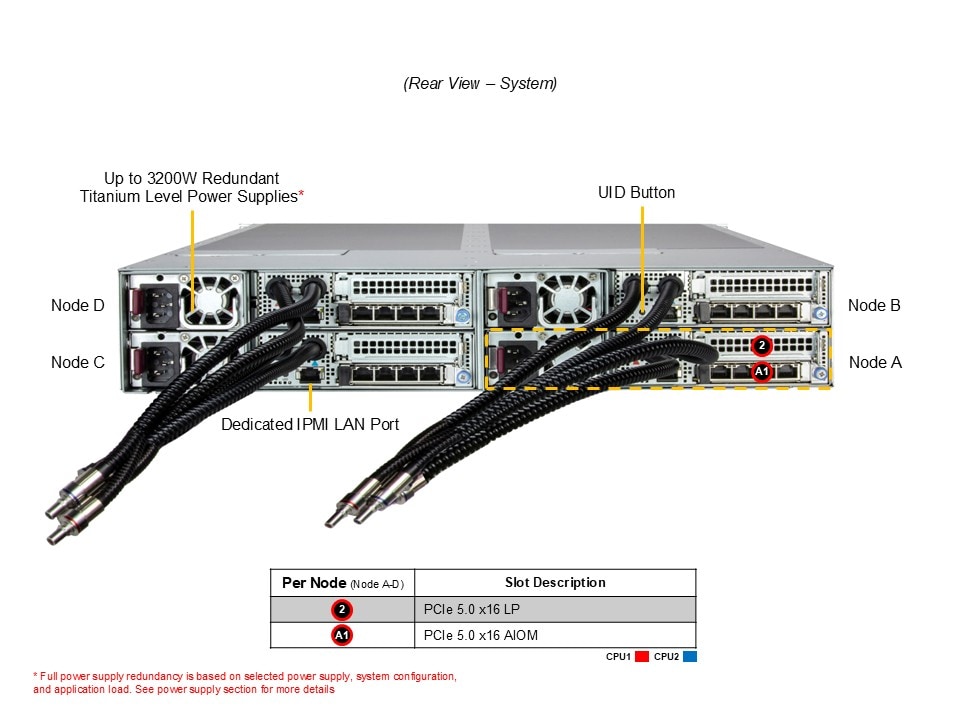 (Rear View – System)

Up to 3200W Redundant Titanium Level Power Supplies*

UID Button

Node D

Node C

Node B

Node A

2

A1

Dedicated IPMI LAN Port

| Per Node (Node A-D) | Slot Description |
|---|---|
| 2 | PCIe 5.0 x16 LP |
| A1 | PCIe 5.0 x16 AIOM |

CPU1 CPU2

* Full power supply redundancy is based on selected power supply, system configuration, and application load. See power supply section for more details